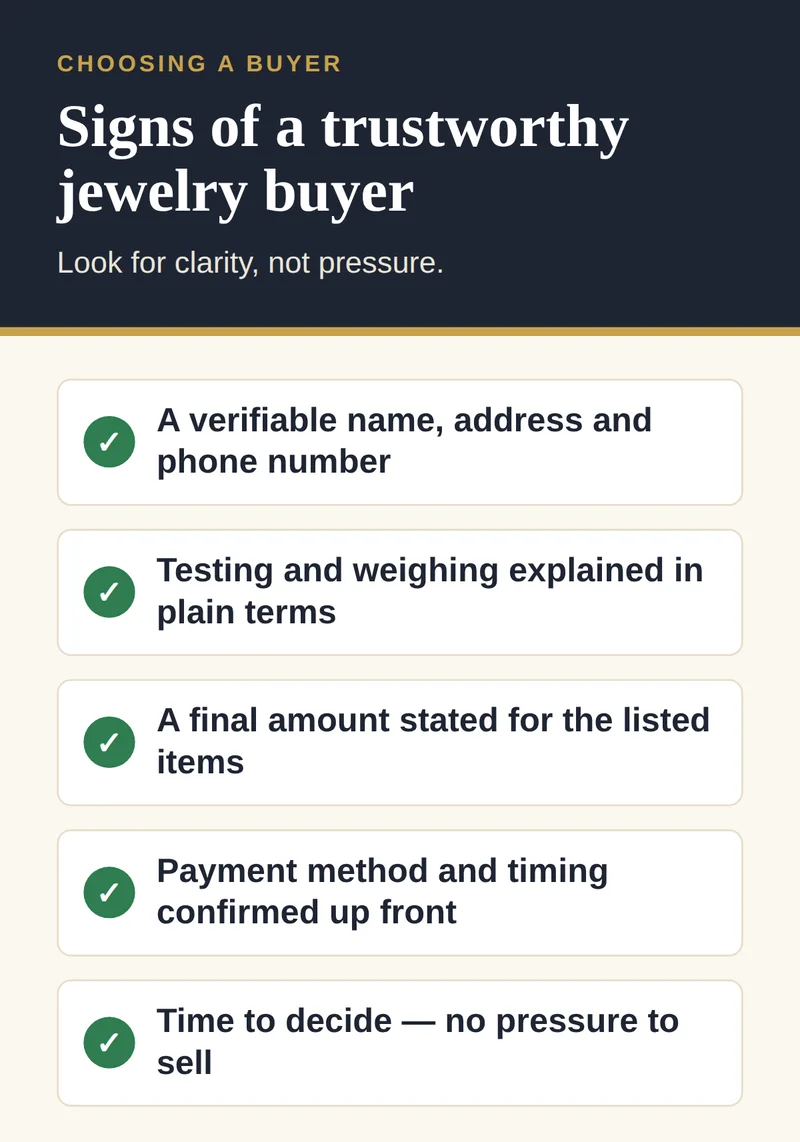 CHOOSING A BUYER

Signs of a trustworthy jewelry buyer

Look for clarity, not pressure.

✓ A verifiable name, address and phone number

✓ Testing and weighing explained in plain terms

✓ A final amount stated for the listed items

✓ Payment method and timing confirmed up front

✓ Time to decide — no pressure to sell