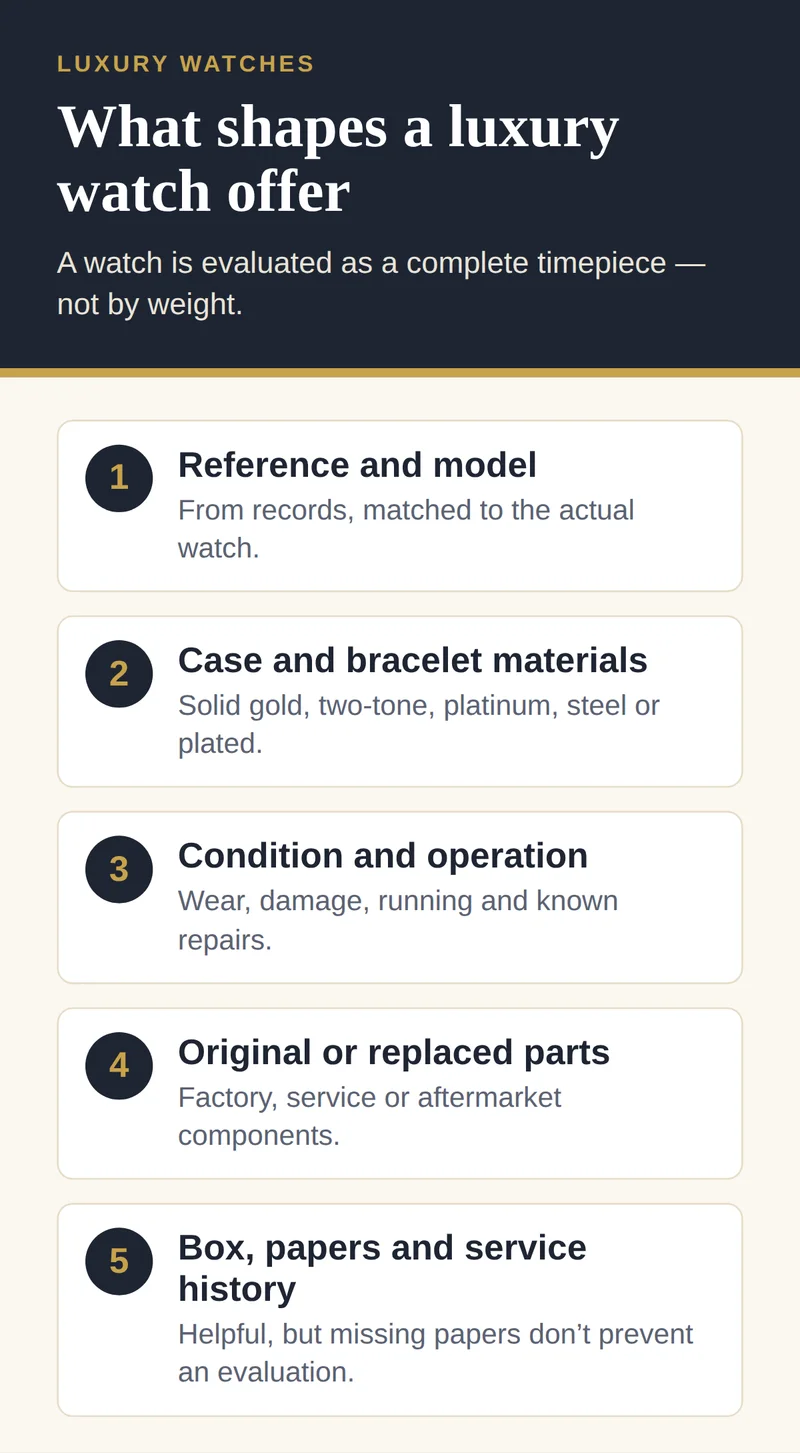 LUXURY WATCHES

What shapes a luxury watch offer

A watch is evaluated as a complete timepiece — not by weight.

1

Reference and model

From records, matched to the actual watch.

2

Case and bracelet materials

Solid gold, two-tone, platinum, steel or plated.

3

Condition and operation

Wear, damage, running and known repairs.

4

Original or replaced parts

Factory, service or aftermarket components.

5

Box, papers and service history

Helpful, but missing papers don't prevent an evaluation.